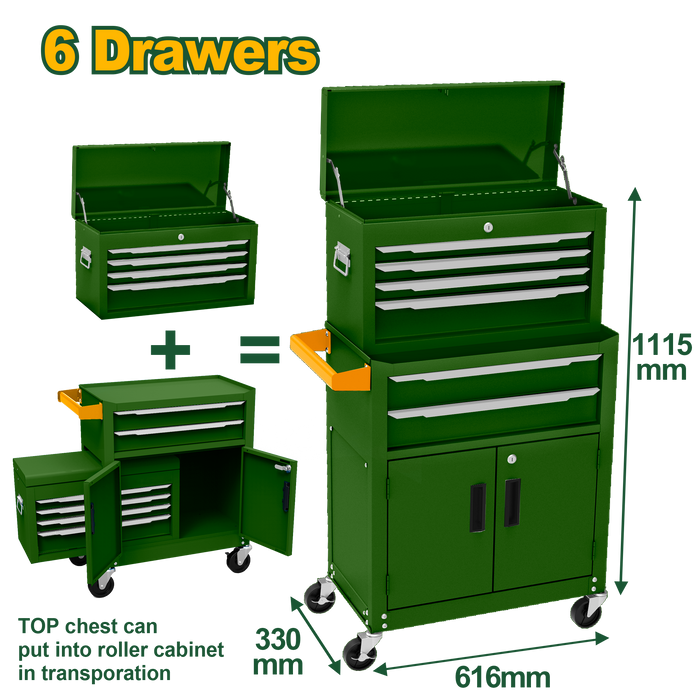 6 Drawers

+ =

1115 mm

TOP chest can put into roller cabinet in transporation

330 mm

616mm