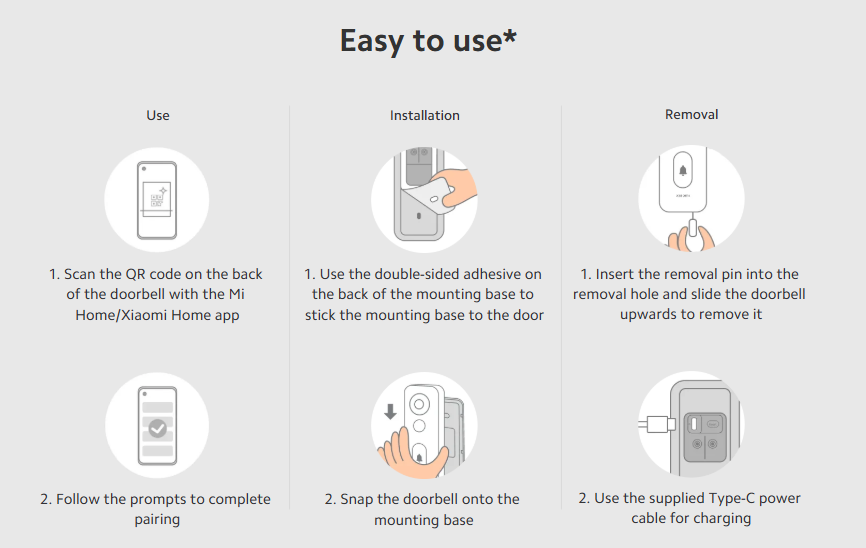 Easy to use*

Use

1. Scan the QR code on the back of the doorbell with the Mi Home/Xiaomi Home app

2. Follow the prompts to complete pairing

Installation

1. Use the double-sided adhesive on the back of the mounting base to stick the mounting base to the door

2. Snap the doorbell onto the mounting base

Removal

1. Insert the removal pin into the removal hole and slide the doorbell upwards to remove it

2. Use the supplied Type-C power cable for charging