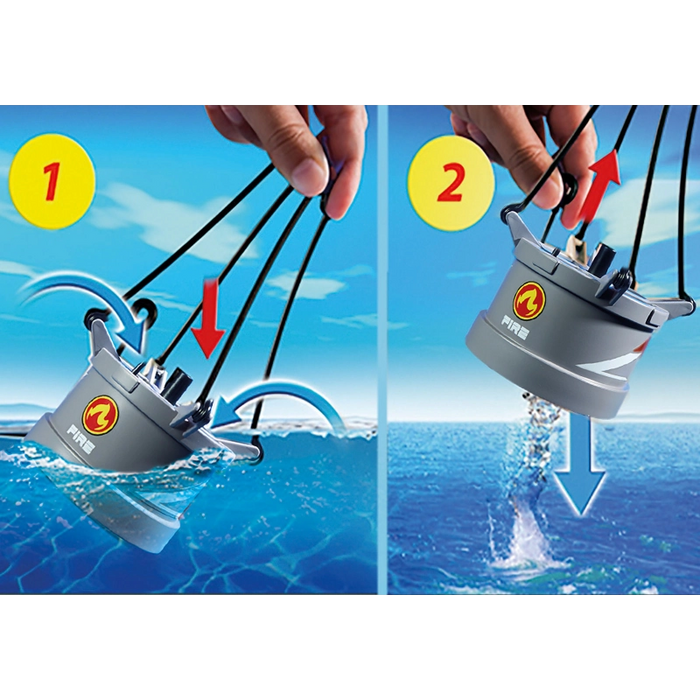 1

FIRE

2

FIRE