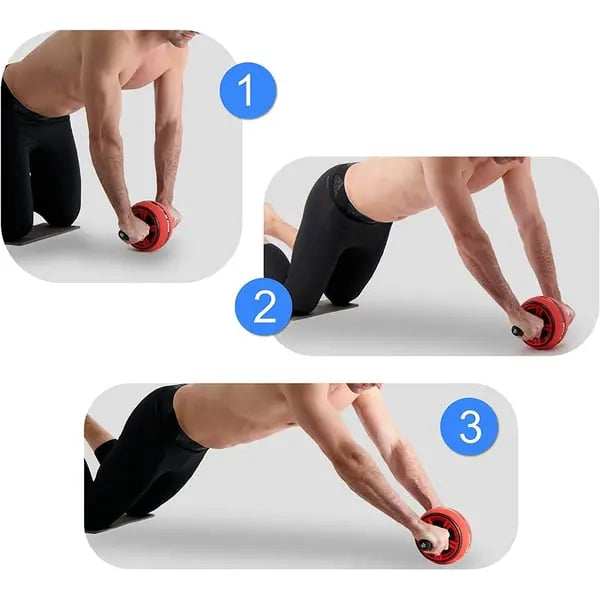 1

2

3