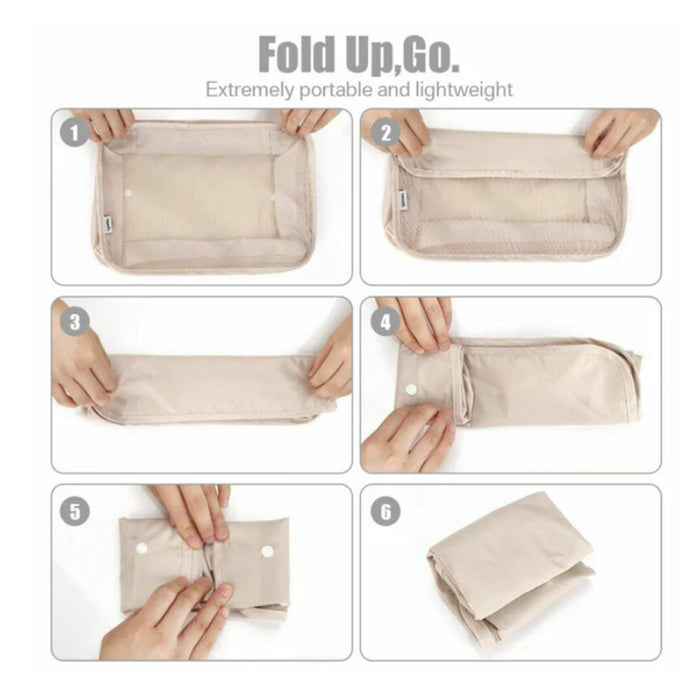 Fold Up,Go.
Extremely portable and lightweight

1

2

3

4

5

6