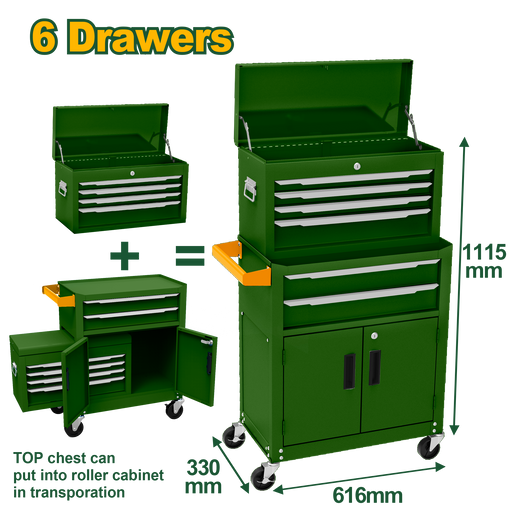 6 Drawers

+ =

1115 mm

TOP chest can put into roller cabinet in transporation

330 mm

616mm