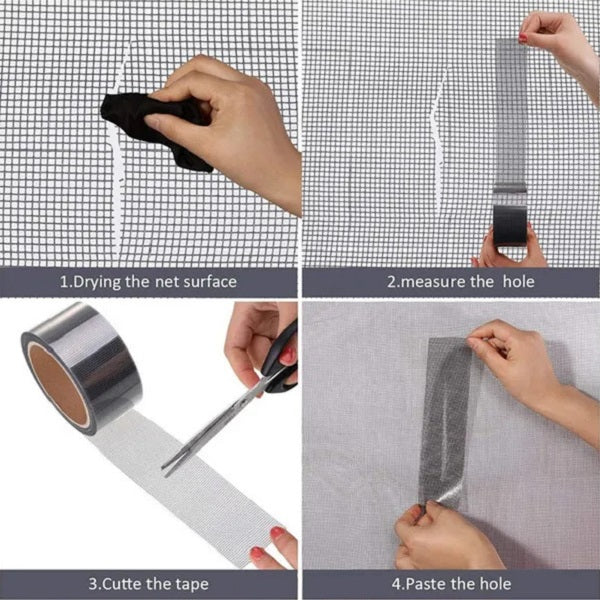 1.Drying the net surface

2.measure the hole

3.Cutte the tape

4.Paste the hole