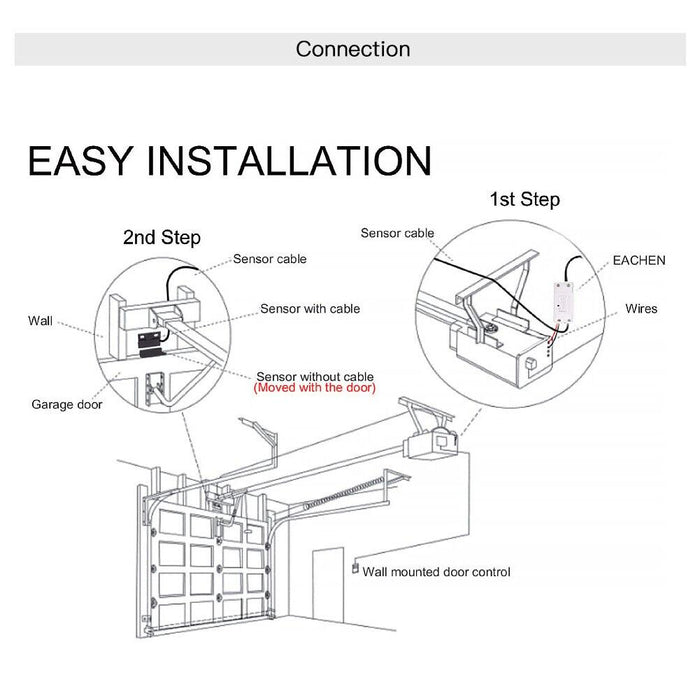 Connection

EASY INSTALLATION

1st Step

Sensor cable

EACHEN

Wires

2nd Step

Sensor cable

Sensor with cable

Wall

Sensor without cable
(Moved with the door)

Garage door

Wall mounted door control