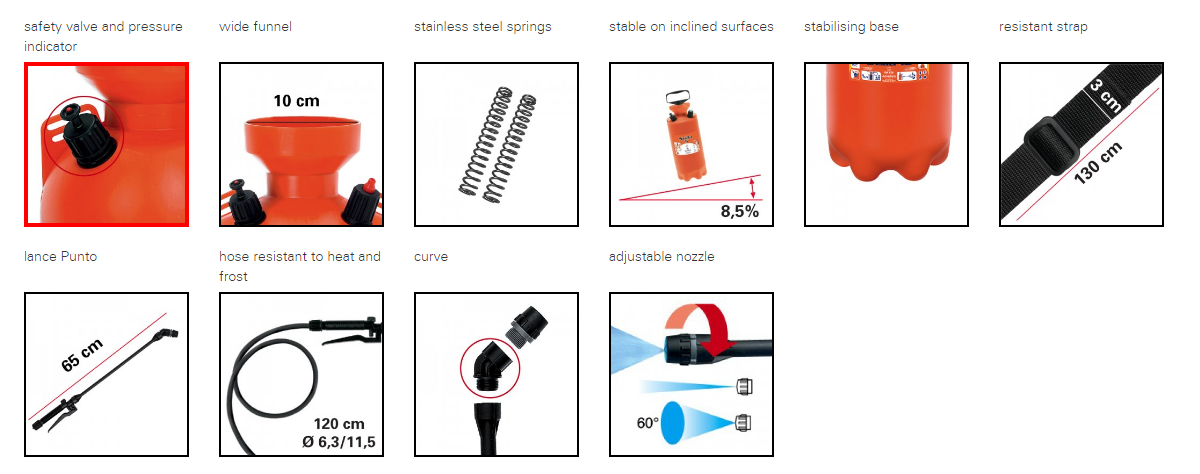 safety valve and pressure indicator

wide funnel

10 cm

stainless steel springs

stable on inclined surfaces

8,5%

stabilising base

resistant strap

3 cm

130 cm

lance Punto

65 cm

hose resistant to heat and frost

120 cm
Ø 6,3/11,5

curve

adjustable nozzle

60°