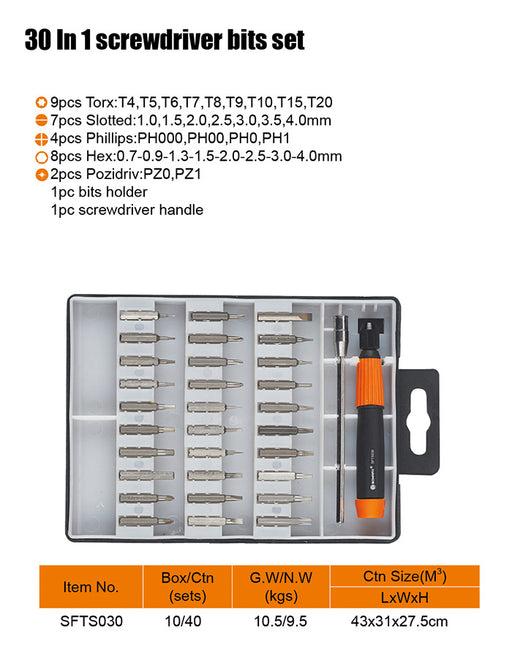 30 In 1 screwdriver bits set

9pcs Torx:T4,T5,T6,T7,T8,T9,T10,T15,T20
7pcs Slotted:1.0,1.5,2.0,2.5,3.0,3.5,4.0mm
4pcs Phillips:PH000,PH00,PH0,PH1
8pcs Hex:0.7-0.9-1.3-1.5-2.0-2.5-3.0-4.0mm
2pcs Pozidriv:PZ0,PZ1
1pc bits holder
1pc screwdriver handle

| Item No. | Box/Ctn (sets) | G.W/N.W (kgs) | Ctn Size($M^3$) LxWxH |
|---|---|---|---|
| SFTS030 | 10/40 | 10.5/9.5 | 43x31x27.5cm |